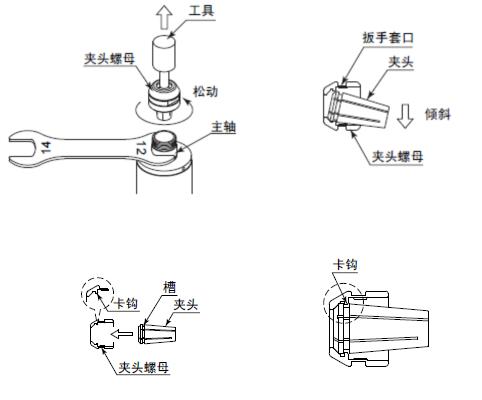 工具
夹头螺母
松动
主轴
14
12

扳手套口
夹头
倾斜
夹头螺母

卡钩
槽
夹头
夹头螺母

卡钩